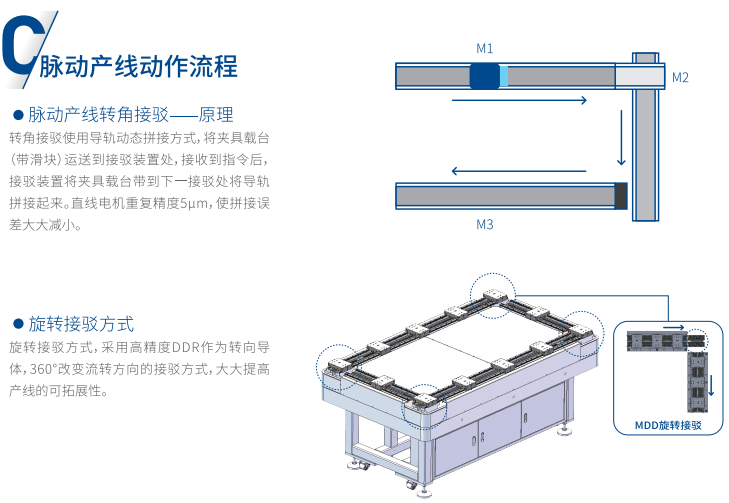 C 脉动产线动作流程

● 脉动产线转角接驳——原理

转角接驳使用导轨动态拼接方式，将夹具载台（带滑块）运送到接驳装置处，接收到指令后，接驳装置将夹具载台带到下一接驳处将导轨拼接起来。直线电机重复精度5μm，使拼接误差大大减小。

M1

M2

M3

● 旋转接驳方式

旋转接驳方式，采用高精度DDR作为转向导体，360°改变流转方向的接驳方式，大大提高产线的可拓展性。

MDD旋转接驳