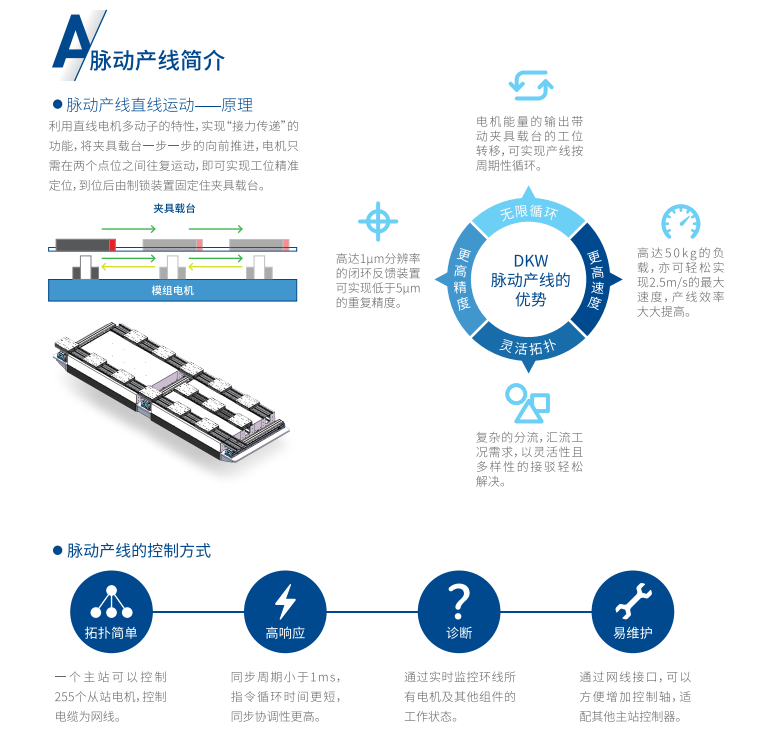 A 脉动产线简介

● 脉动产线直线运动——原理
利用直线电机多动子的特性，实现“接力传递”的功能，将夹具载台一步一步的向前推进，电机只需在两个点位之间往复运动，即可实现工位精准定位，到位后由制锁装置固定住夹具载台。

夹具载台

模组电机

电机能量的输出带动夹具载台的工位转移，可实现产线按周期性循环。

高达1μm分辨率的闭环反馈装置可实现低于5μm的重复精度。

无限循环
更高精度
DKW 脉动产线的优势
更高速度
灵活拓扑

高达50kg的负载，亦可轻松实现2.5m/s的最大速度，产线效率大大提高。

复杂的分流，汇流工况需求，以灵活性且多样性的接驳轻松解决。

● 脉动产线的控制方式

拓扑简单
一个主站可以控制255个从站电机，控制电缆为网线。

高响应
同步周期小于1ms，指令循环时间更短，同步协调性更高。

诊断
通过实时监控环线所有电机及其他组件的工作状态。

易维护
通过网线接口，可以方便增加控制轴，适配其他主站控制器。